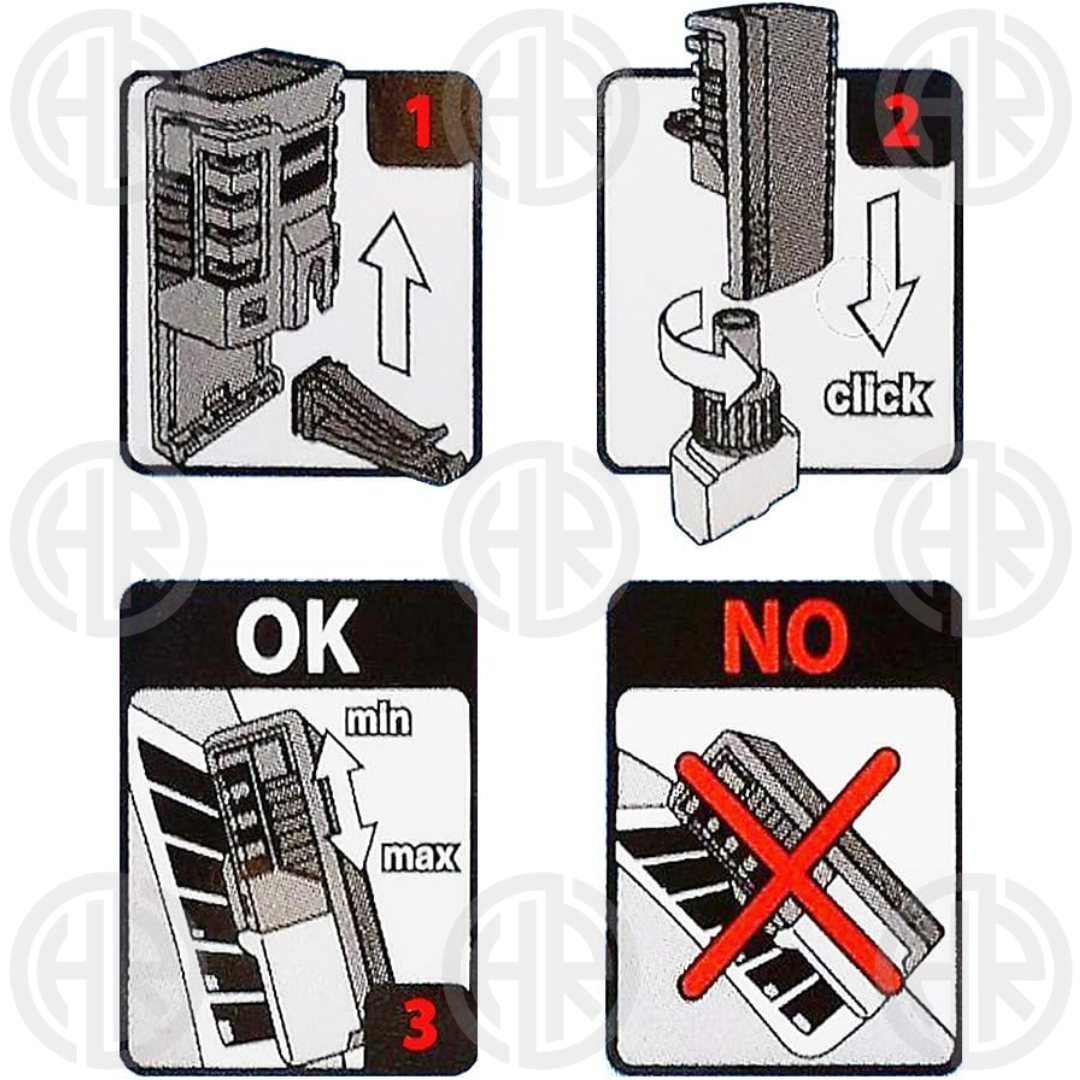 1

2

click

OK

min

max

3

NO