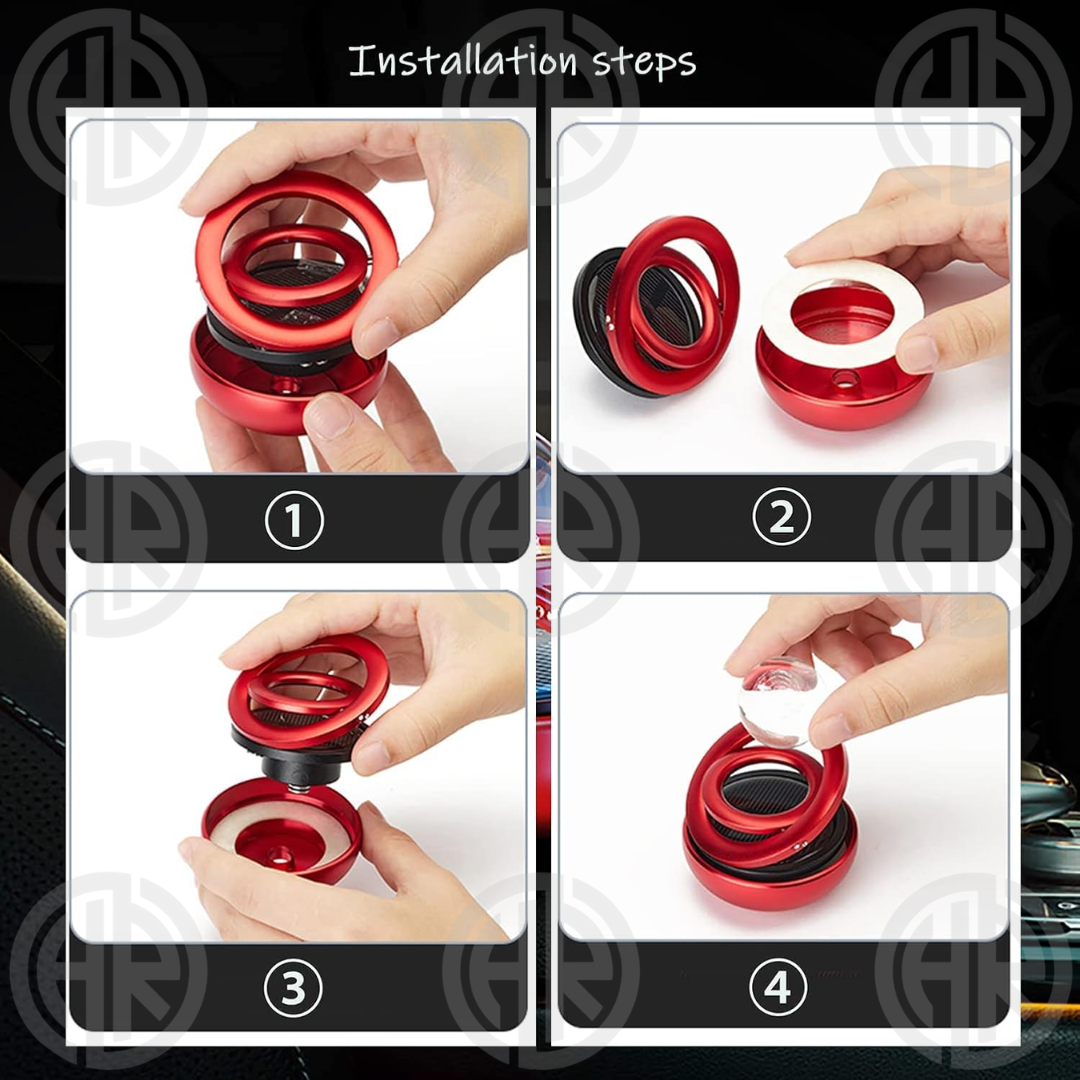 Installation steps

①

②

③

④