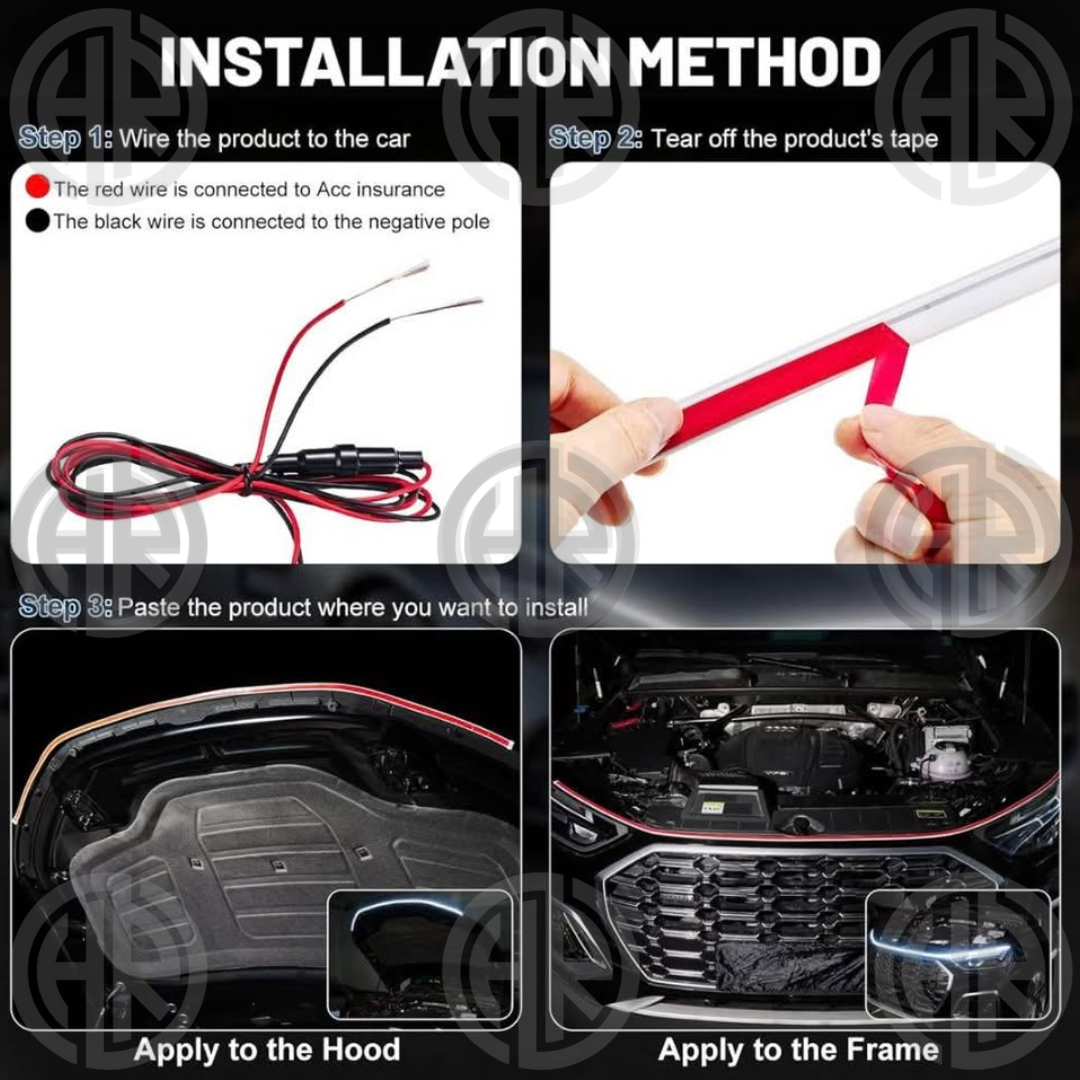 INSTALLATION METHOD

Step 1: Wire the product to the car

The red wire is connected to Acc insurance
The black wire is connected to the negative pole

Step 2: Tear off the product's tape

Step 3: Paste the product where you want to install

Apply to the Hood

Apply to the Frame