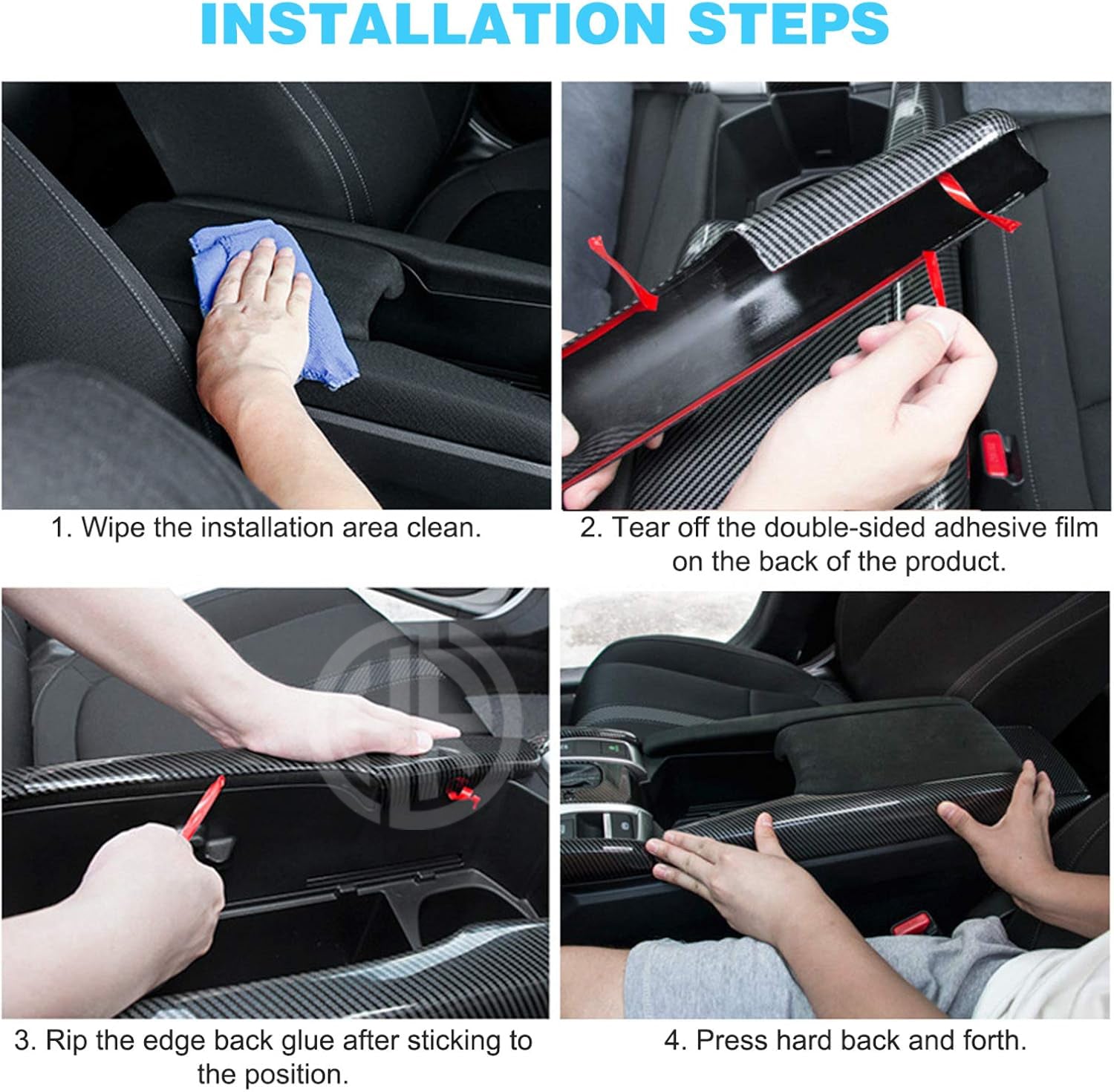 INSTALLATION STEPS

1. Wipe the installation area clean.

2. Tear off the double-sided adhesive film on the back of the product.

3. Rip the edge back glue after sticking to the position.

4. Press hard back and forth.