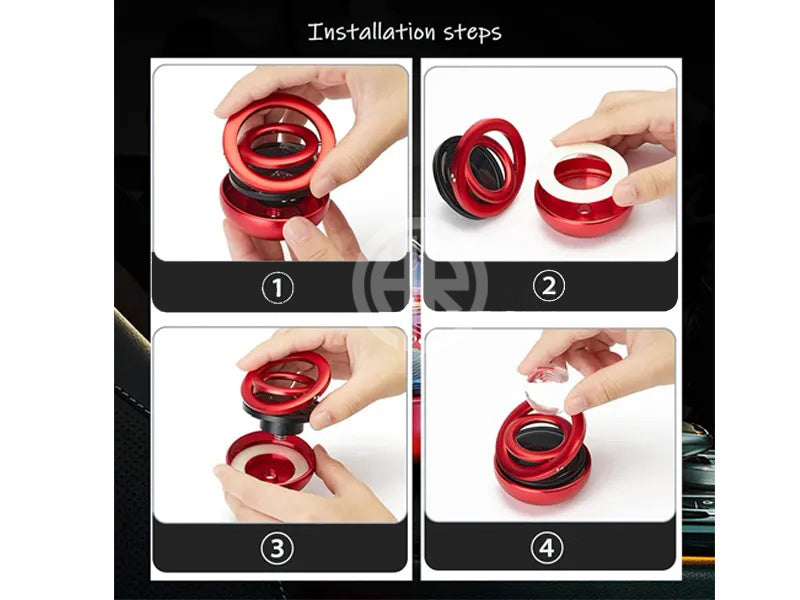 Installation steps

①

②

③

④